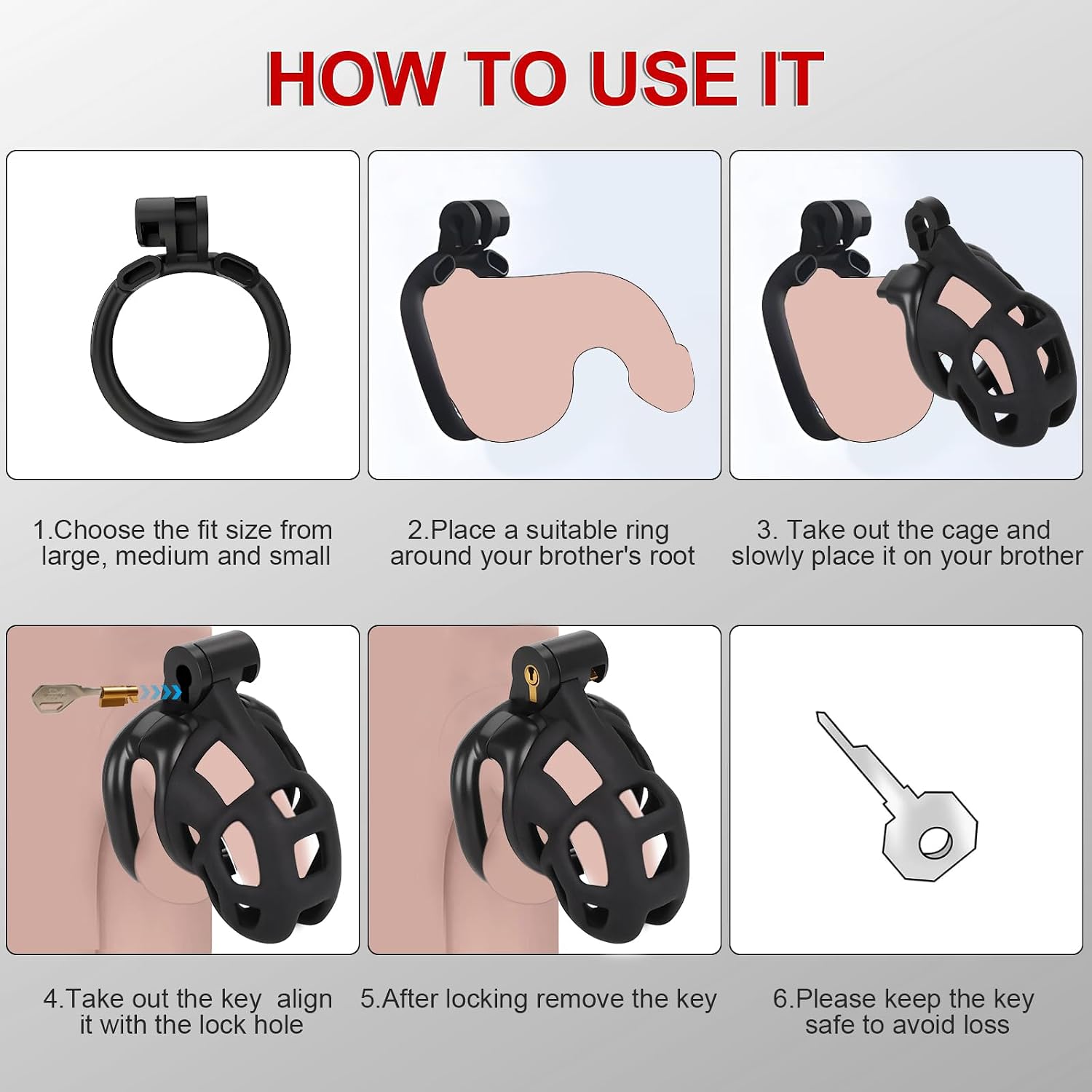 HOW TO USE IT

1.Choose the fit size from large, medium and small

2.Place a suitable ring around your brother's root

3. Take out the cage and slowly place it on your brother

4.Take out the key align it with the lock hole

5.After locking remove the key

6.Please keep the key safe to avoid loss