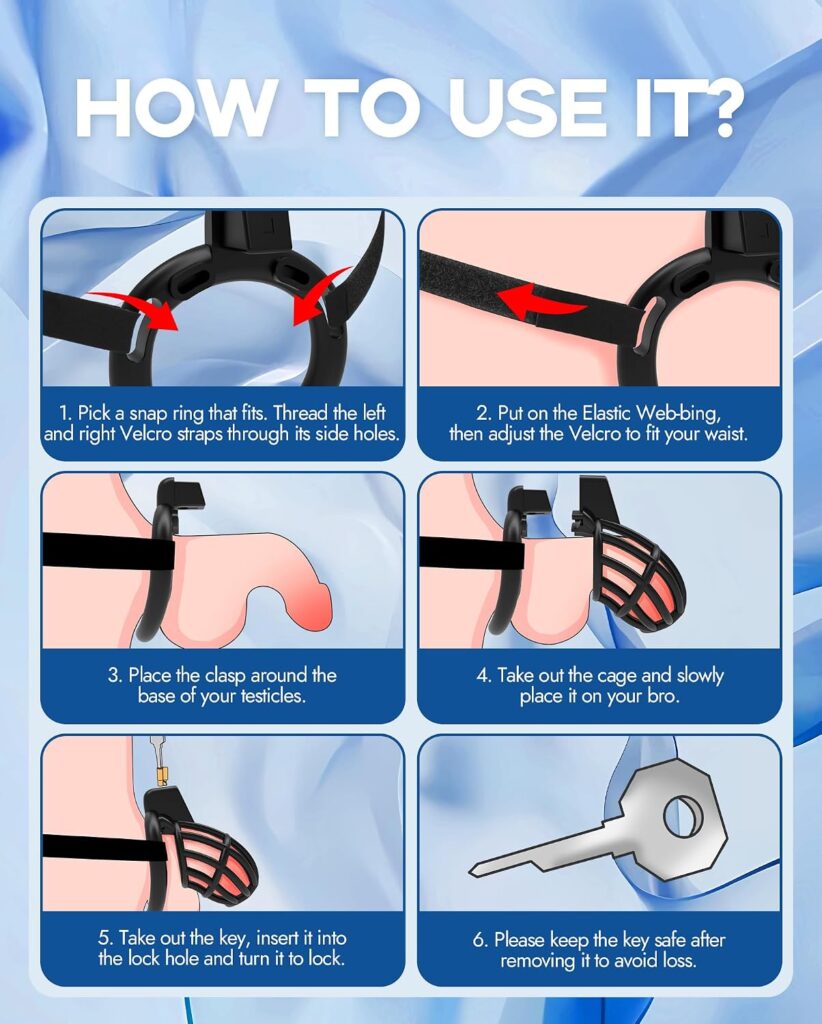 HOW TO USE IT?

1. Pick a snap ring that fits. Thread the left and right Velcro straps through its side holes.

2. Put on the Elastic Web-bing, then adjust the Velcro to fit your waist.

3. Place the clasp around the base of your testicles.

4. Take out the cage and slowly place it on your bro.

5. Take out the key, insert it into the lock hole and turn it to lock.

6. Please keep the key safe after removing it to avoid loss.