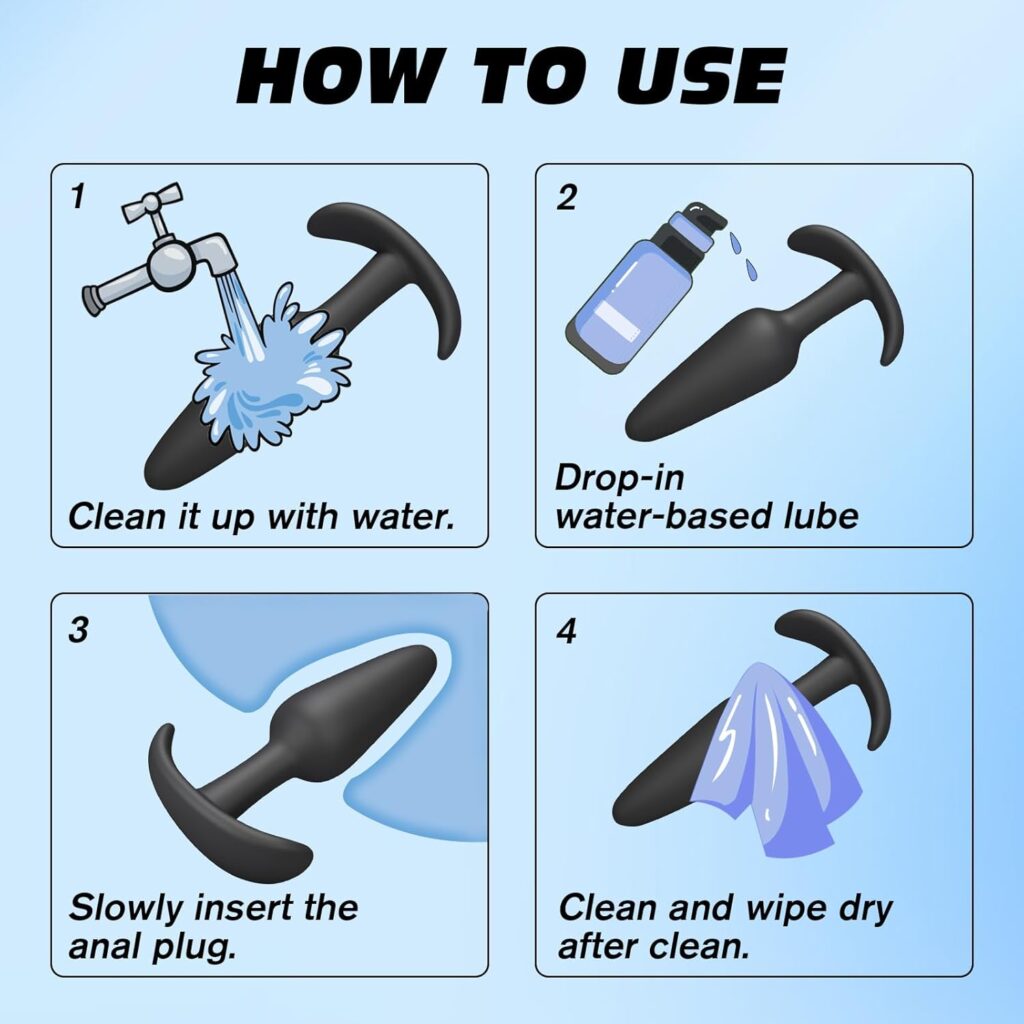 HOW TO USE

1

Clean it up with water.

2

Drop-in water-based lube

3

Slowly insert the anal plug.

4

Clean and wipe dry after clean.