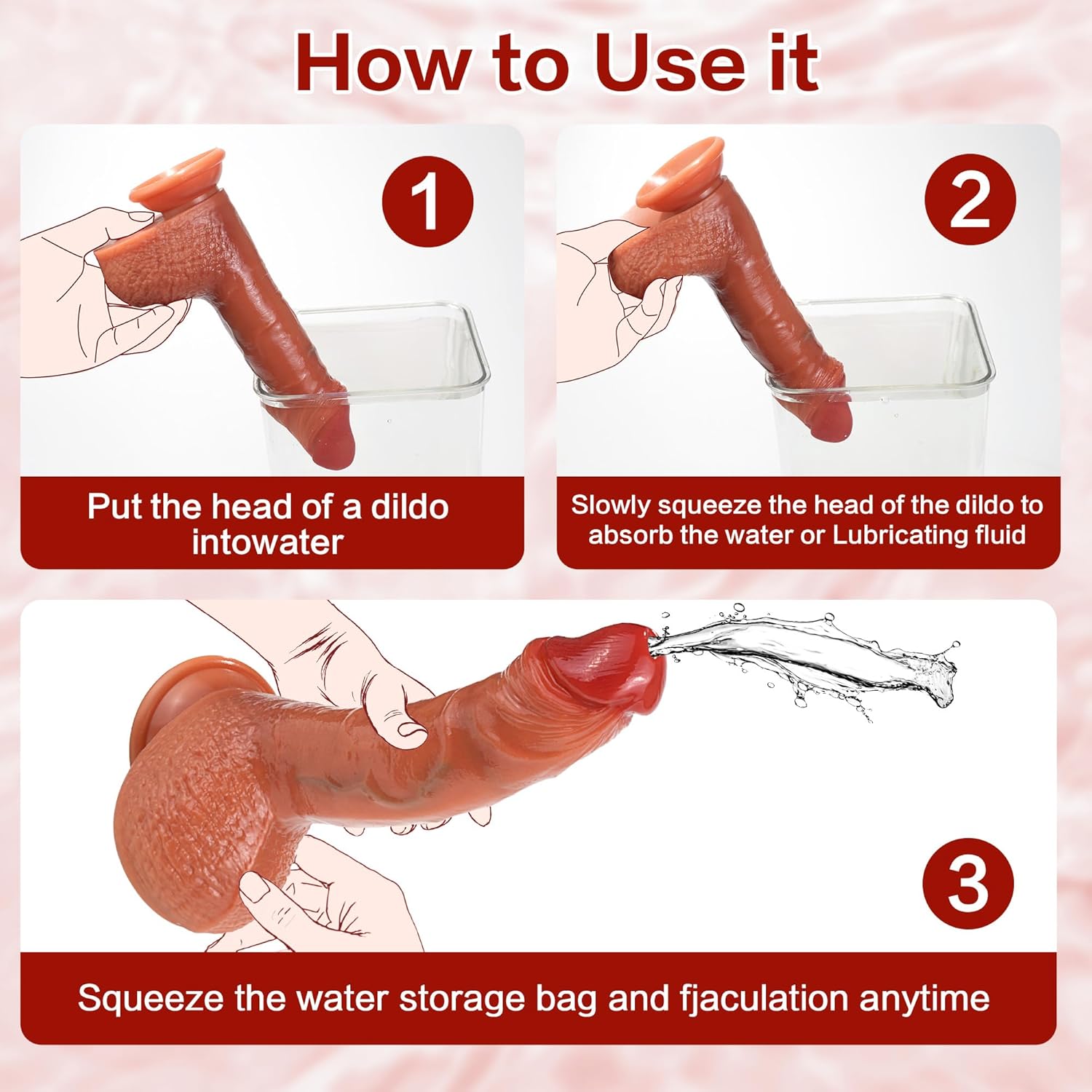 How to Use it

1

Put the head of a dildo intowater

2

Slowly squeeze the head of the dildo to absorb the water or Lubricating fluid

3

Squeeze the water storage bag and fjaculation anytime