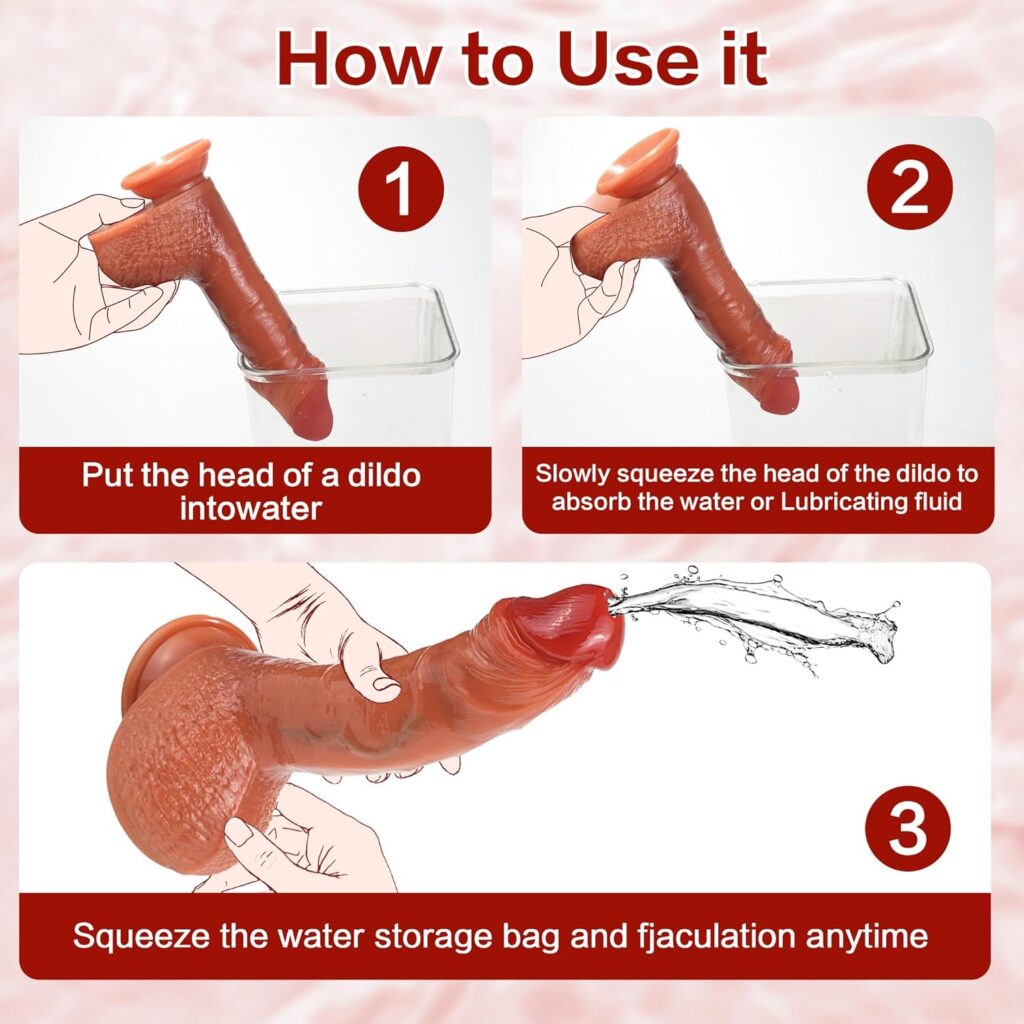 How to Use it

1

Put the head of a dildo intowater

2

Slowly squeeze the head of the dildo to absorb the water or Lubricating fluid

3

Squeeze the water storage bag and fjaculation anytime