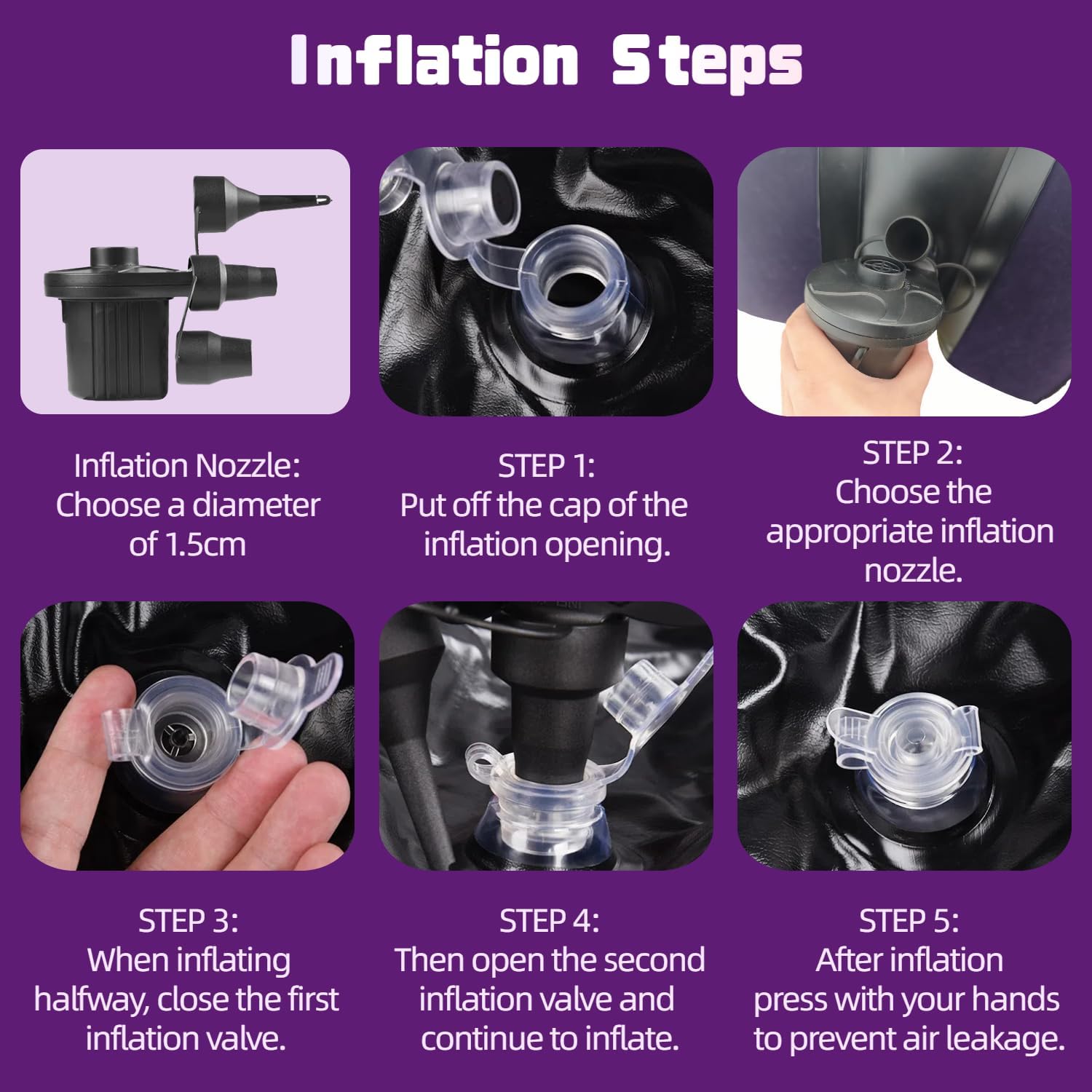 Inflation Steps

Inflation Nozzle:
Choose a diameter of 1.5cm

STEP 1:
Put off the cap of the inflation opening.

STEP 2:
Choose the appropriate inflation nozzle.

STEP 3:
When inflating halfway, close the first inflation valve.

STEP 4:
Then open the second inflation valve and continue to inflate.

STEP 5:
After inflation press with your hands to prevent air leakage.